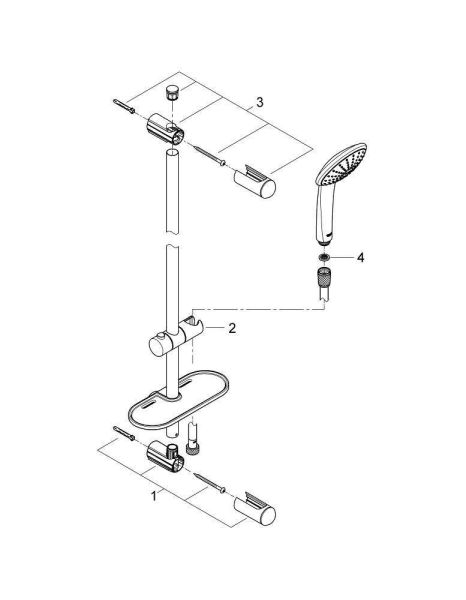 3
4
2
1